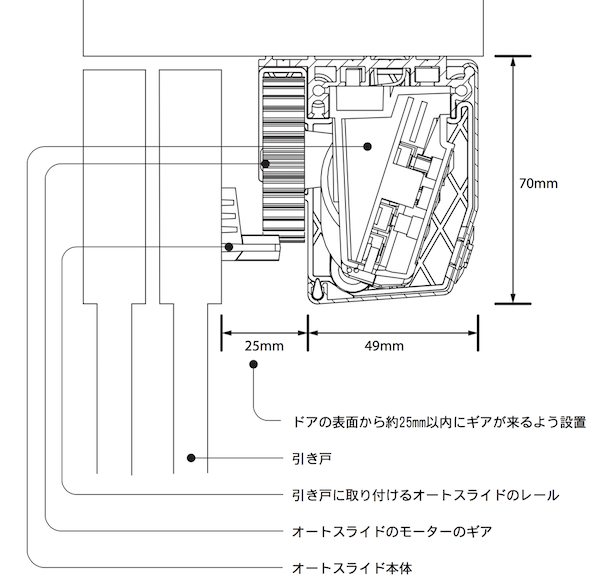 70mm

25mm

49mm

ドアの表面から約25mm以内にギアが来るよう設置

引き戸

引き戸に取り付けるオートスライドのレール

オートスライドのモーターのギア

オートスライド本体